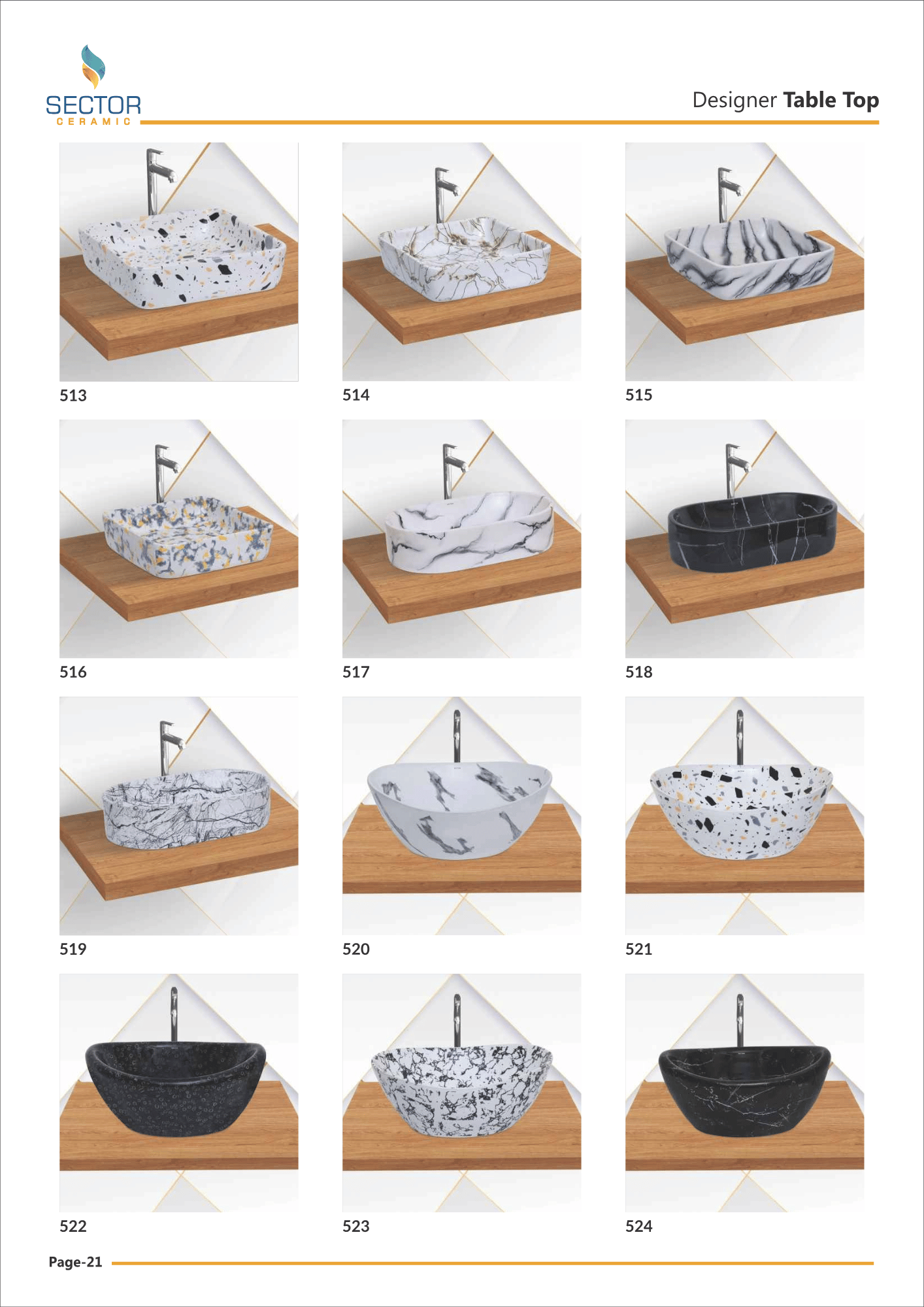 SECTOR
CERAMIC

Designer Table Top

513

514

515

516

517

518

519

520

521

522

523

524

Page-21