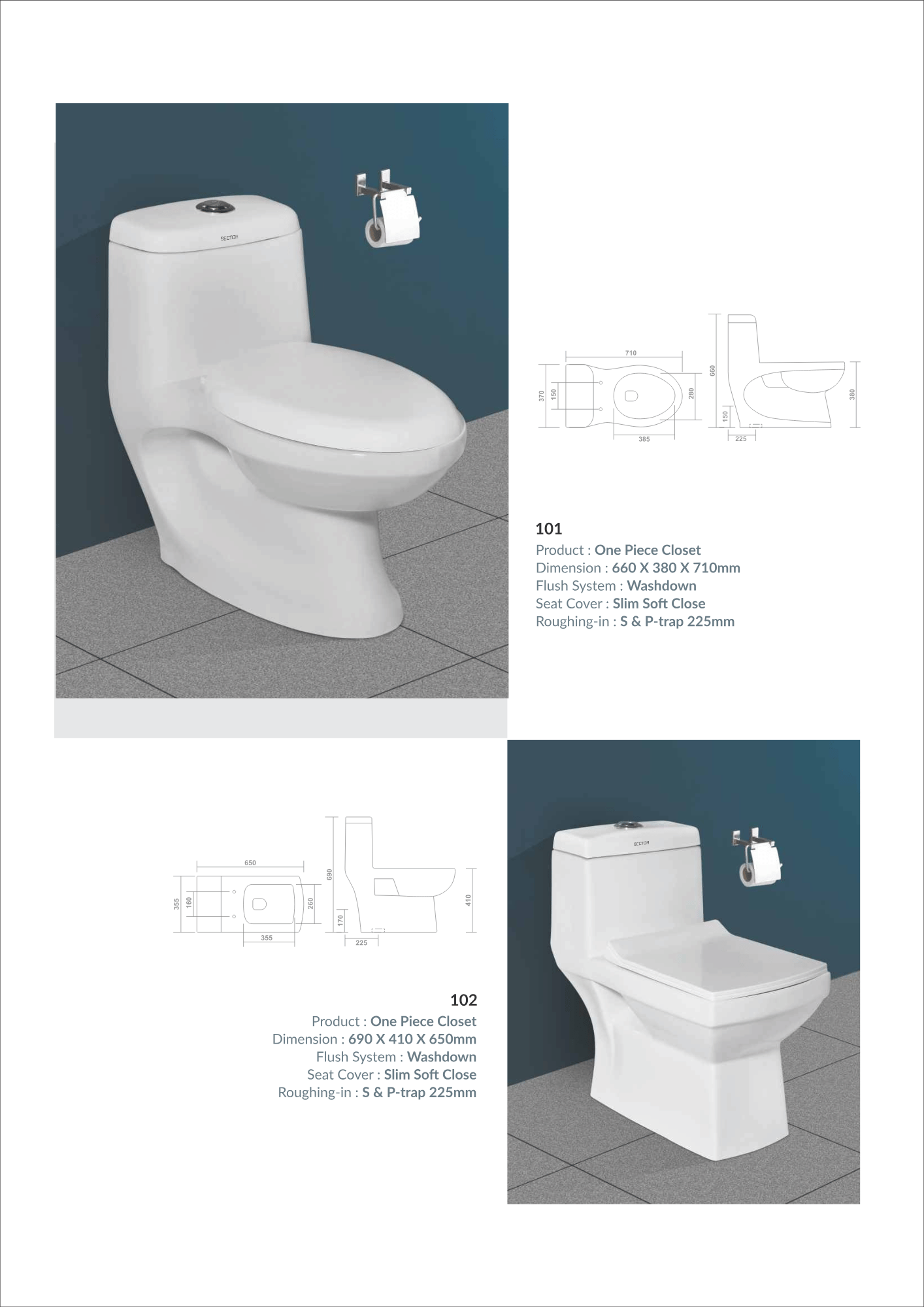 SECTOR

710
370
150
280
385
660
150
225
380

101
Product : One Piece Closet
Dimension : 660 X 380 X 710mm
Flush System : Washdown
Seat Cover : Slim Soft Close
Roughing-in : S & P-trap 225mm

650
355
160
260
355
690
170
225
410

102
Product : One Piece Closet
Dimension : 690 X 410 X 650mm
Flush System : Washdown
Seat Cover : Slim Soft Close
Roughing-in : S & P-trap 225mm

SECTOR